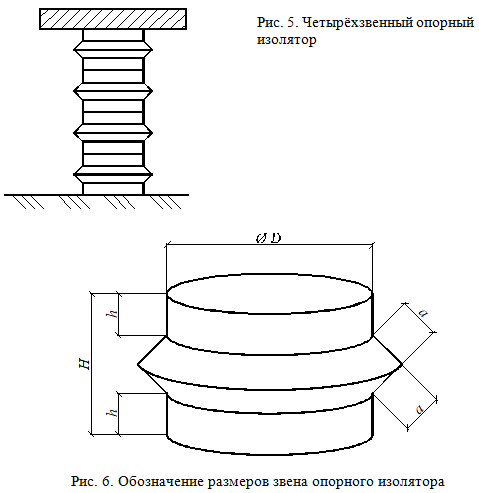 Рис. 5. Четырёхзвенный опорный изолятор

$\varnothing D$

$h$

$H$

$h$

$a$

$a$

Рис. 6. Обозначение размеров звена опорного изолятора